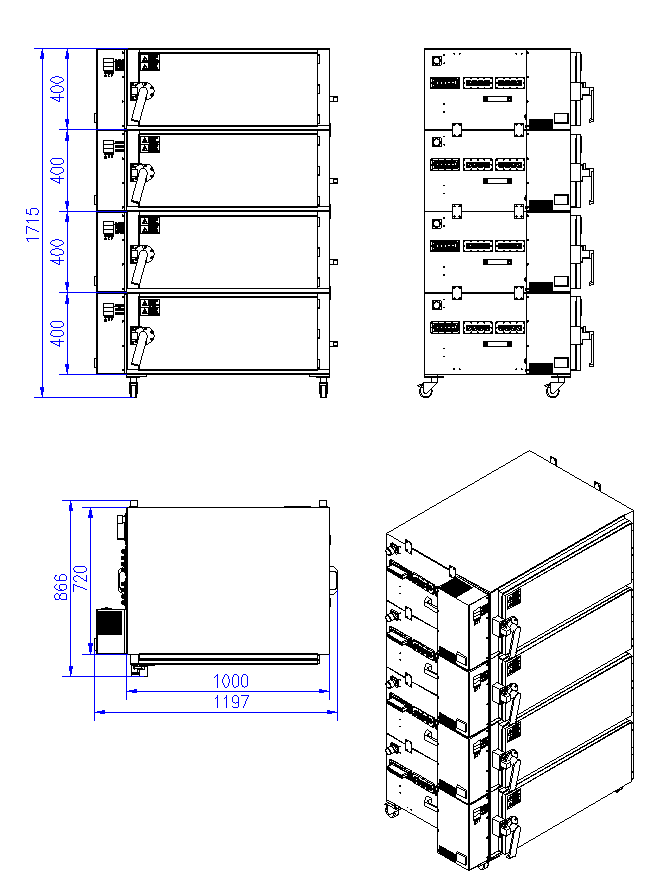 1715
400
400
400
400

866
720
1000
1197